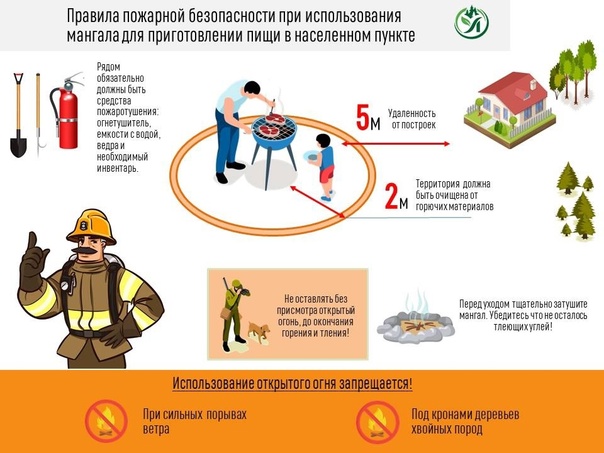 Правила пожарной безопасности при использования мангала для приготовлении пищи в населенном пункте

Рядом обязательно должны быть средства пожаротушения: огнетушитель, емкости с водой, ведра и необходимый инвентарь.

5м Удаленность от построек

2м Территория должна быть очищена от горючих материалов

Не оставлять без присмотра открытый огонь, до окончания горения и тления!

Перед уходом тщательно затушите мангал. Убедитесь что не осталось тлеющих углей!

Использование открытого огня запрещается!

При сильных порывах ветра

Под кронами деревьев хвойных пород